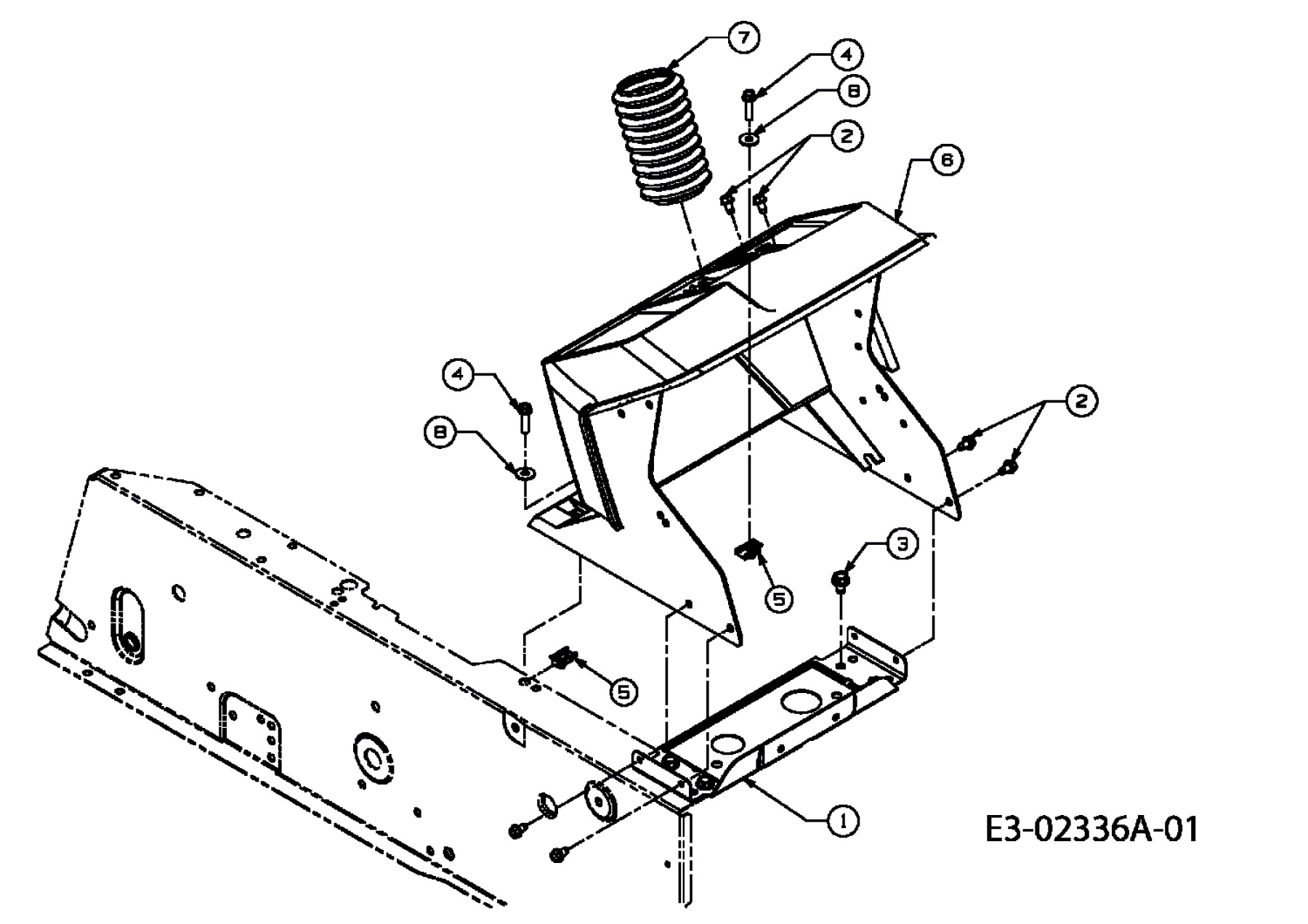 7
4
8
2
6
4
8
2
3
5
5
1
E3-02336A-01